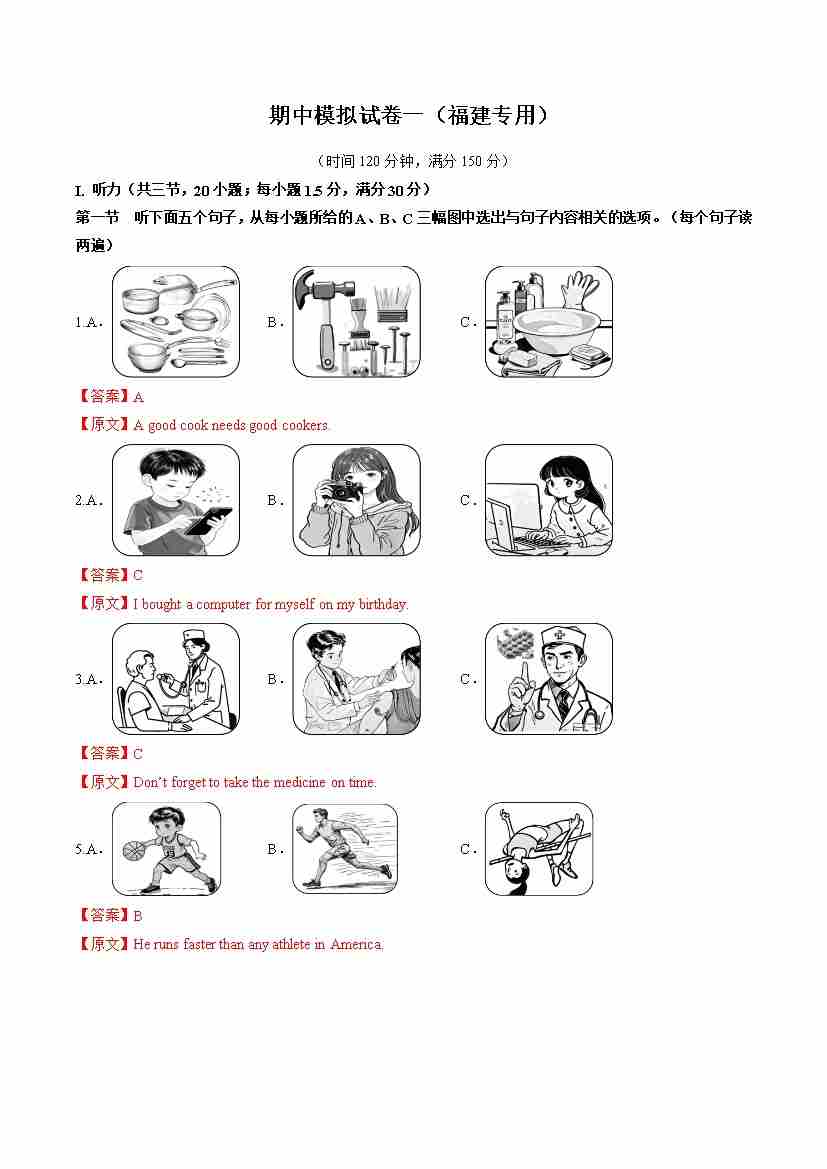 期中模拟试卷一（福建专用）

（时间 120 分钟，满分 150 分）

I. 听力（共三节，20 小题；每小题 1.5 分，满分 30 分）

第一节 听下面五个句子，从每小题所给的 A、B、C 三幅图中选出与句子内容相关的选项。（每个句子读两遍）

1.A． B． C．

【答案】A

【原文】A good cook needs good cookers.

2.A． B． C．

【答案】C

【原文】I bought a computer for myself on my birthday.

3.A． B． C．

【答案】C

【原文】Don't forget to take the medicine on time.

5.A． B． C．

【答案】B

【原文】He runs faster than any athlete in America.